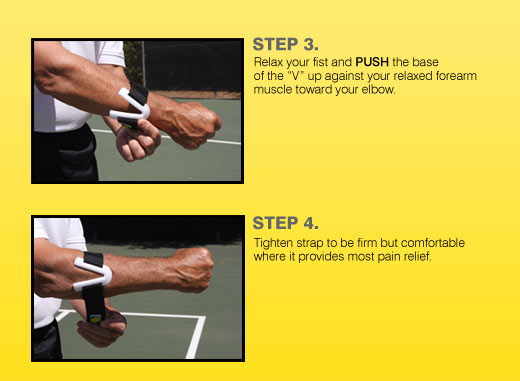 STEP 3.
Relax your fist and PUSH the base of the "V" up against your relaxed forearm muscle toward your elbow.

STEP 4.
Tighten strap to be firm but comfortable where it provides most pain relief.